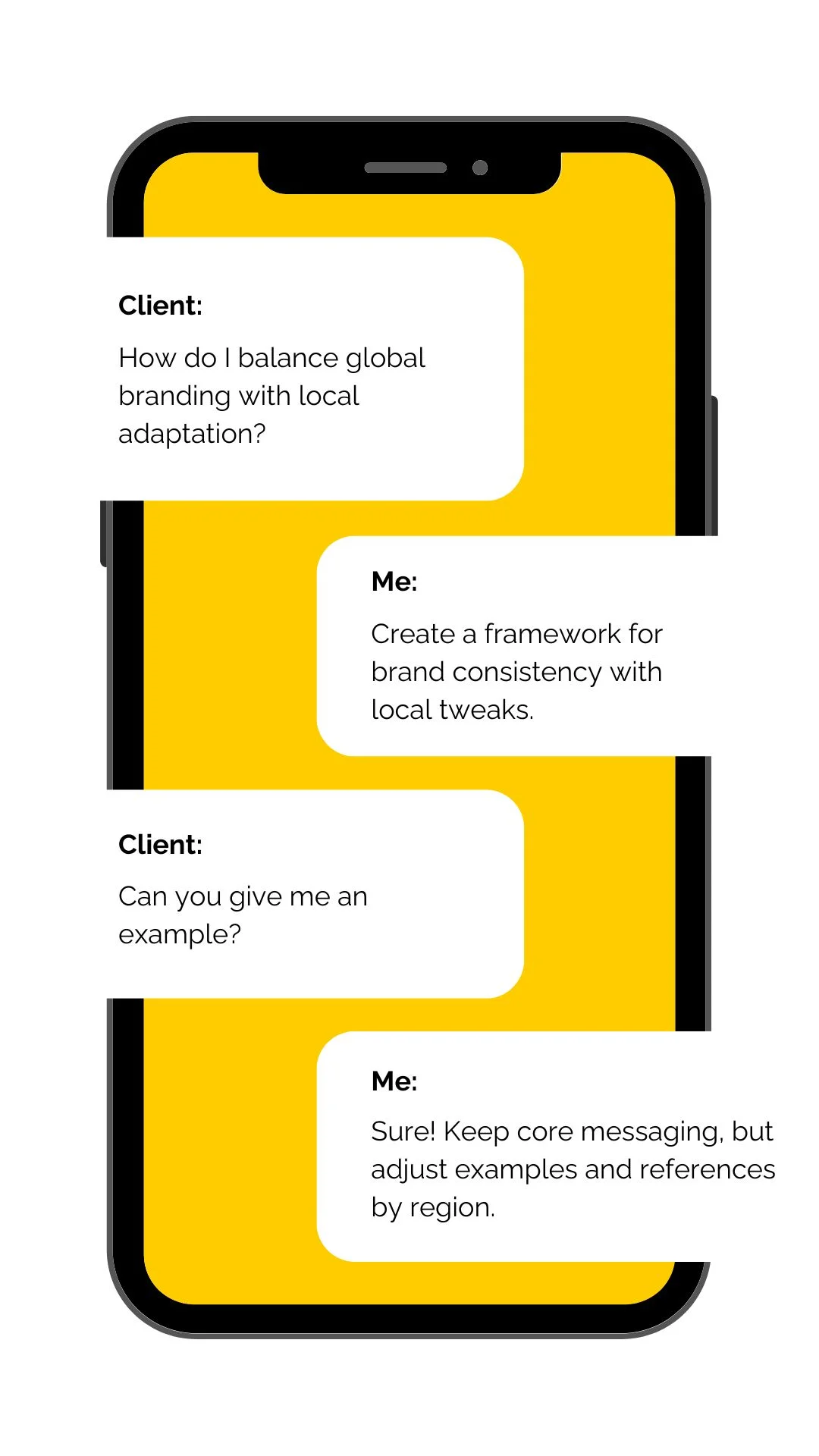 Client:

How do I balance global branding with local adaptation?

Me:

Create a framework for brand consistency with local tweaks.

Client:

Can you give me an example?

Me:

Sure! Keep core messaging, but adjust examples and references by region.